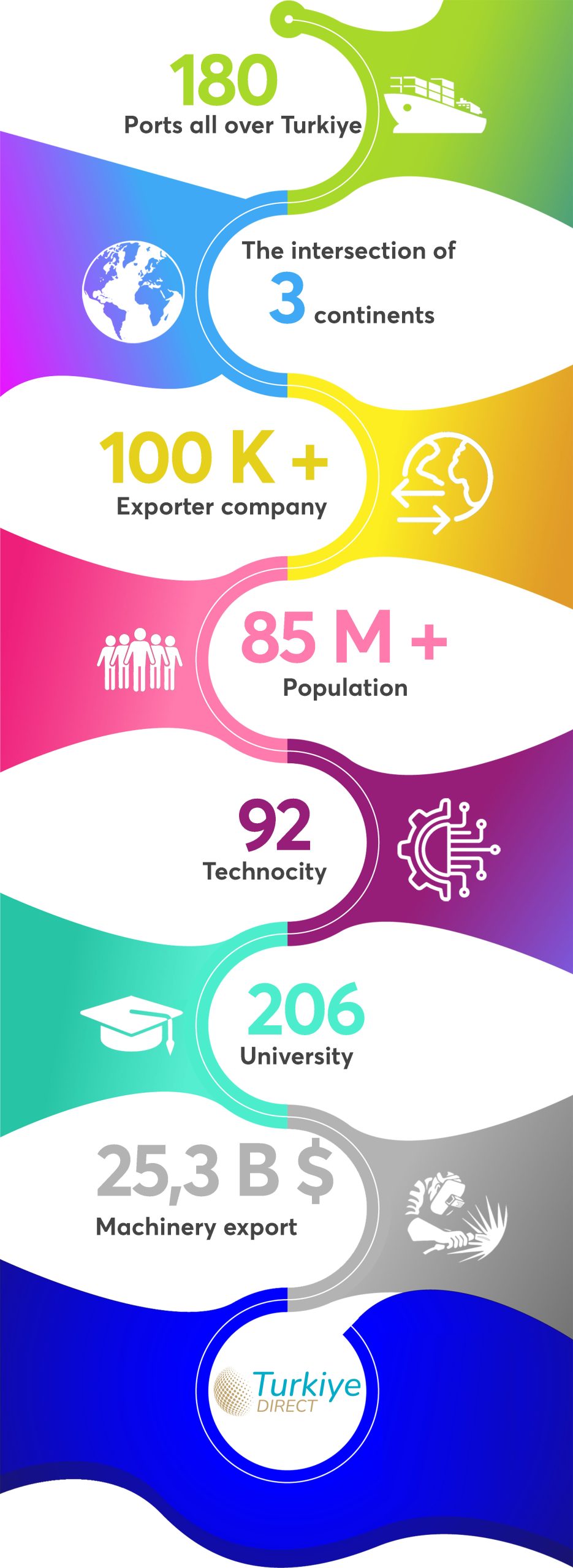 180
Ports all over Turkiye

The intersection of
3 continents

100 K +
Exporter company

85 M +
Population

92
Technocity

206
University

25,3 B $
Machinery export

Turkiye
DIRECT